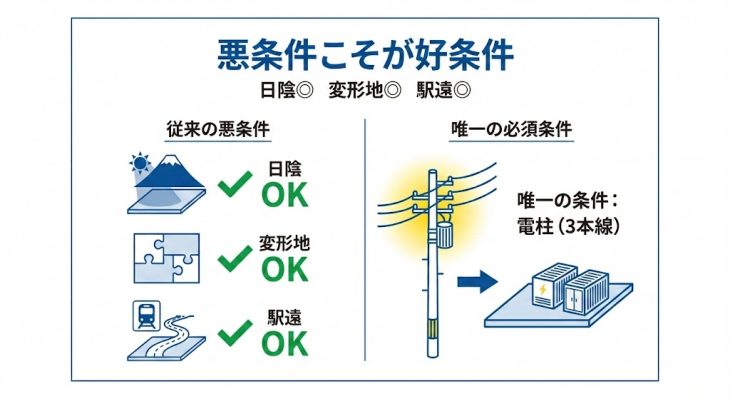 悪条件こそが好条件

日陰◎　変形地◎　駅遠◎

従来の悪条件

日陰
OK

変形地
OK

駅遠
OK

唯一の必須条件

唯一の条件：
電柱（3本線）